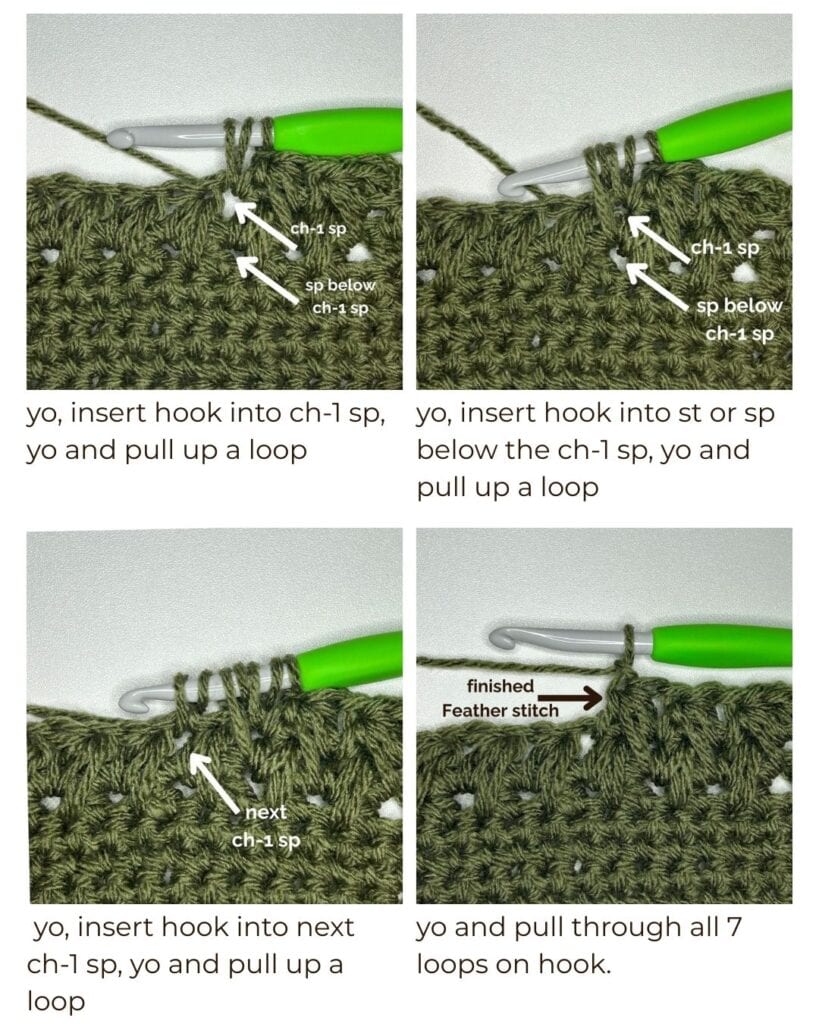 ch-1 sp

sp below ch-1 sp

yo, insert hook into ch-1 sp, yo and pull up a loop

ch-1 sp

sp below ch-1 sp

yo, insert hook into st or sp below the ch-1 sp, yo and pull up a loop

next ch-1 sp

yo, insert hook into next ch-1 sp, yo and pull up a loop

finished Feather stitch

yo and pull through all 7 loops on hook.